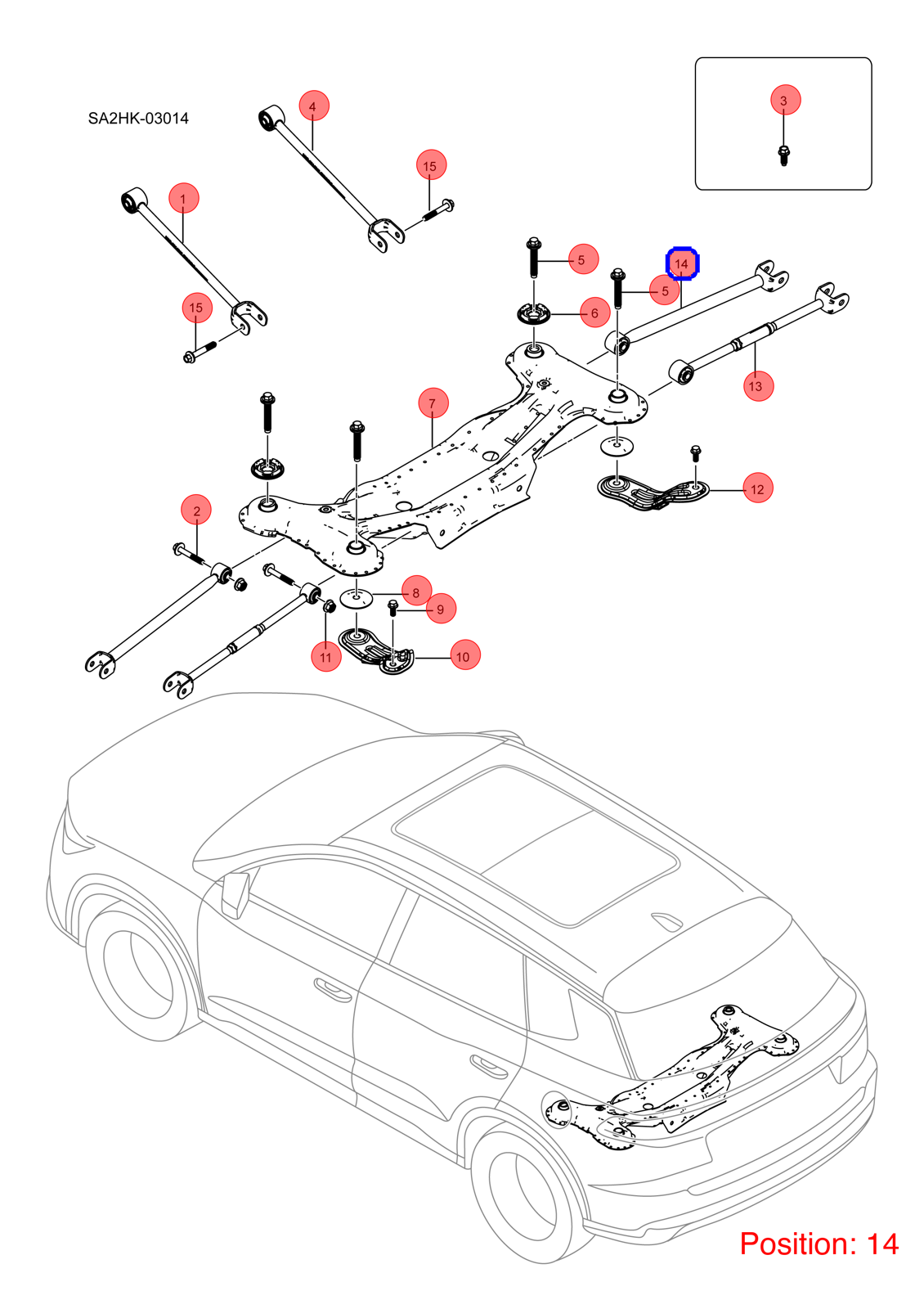 SA2HK-03014

3

4

15

1

15

5

14

5

6

13

7

12

2

8

9

11

10

Position: 14