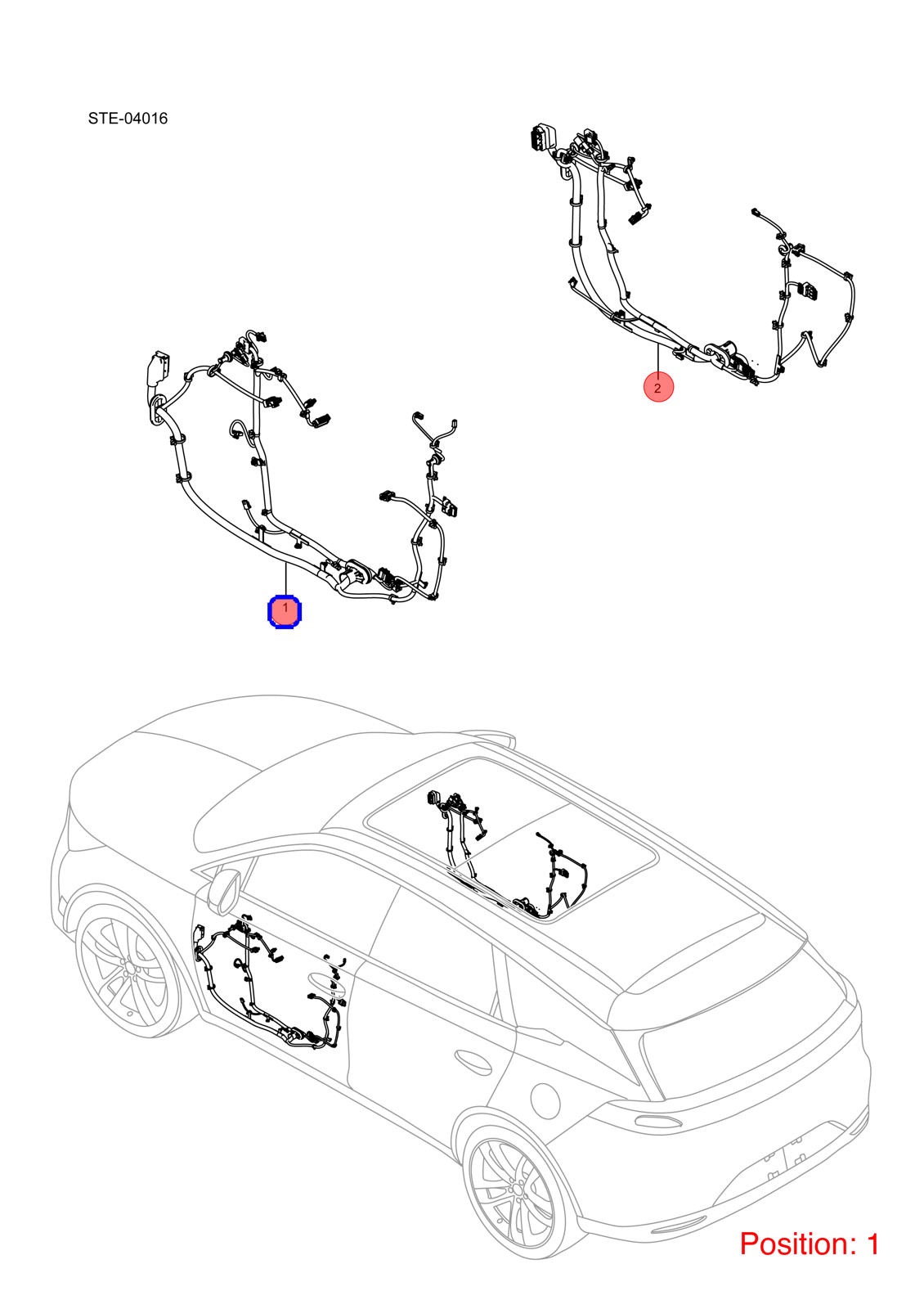 STE-04016

2

1

Position: 1