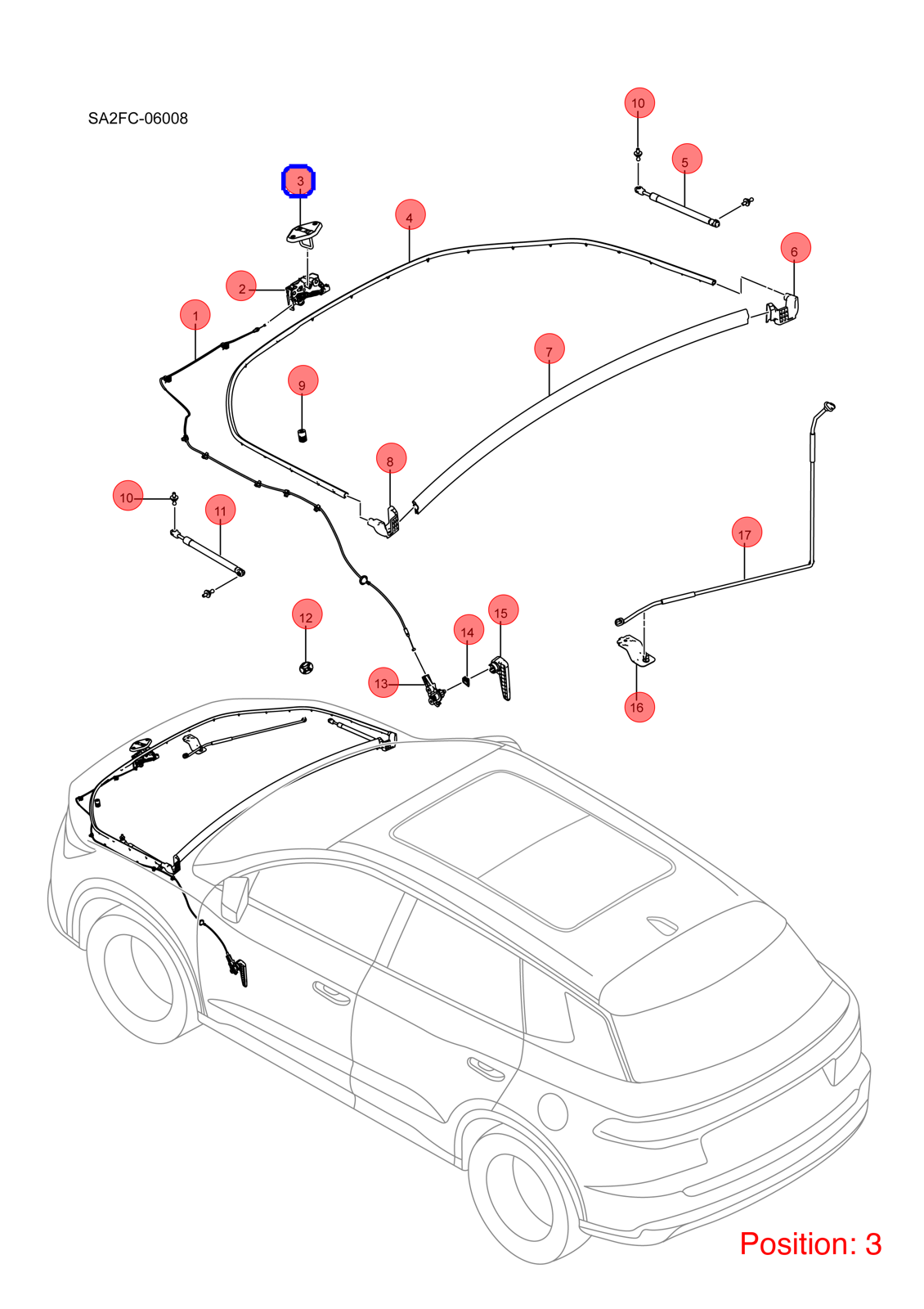 SA2FC-06008

10

5

3

4

6

2

1

7

9

8

10

11

17

12

14

15

13

16

Position: 3