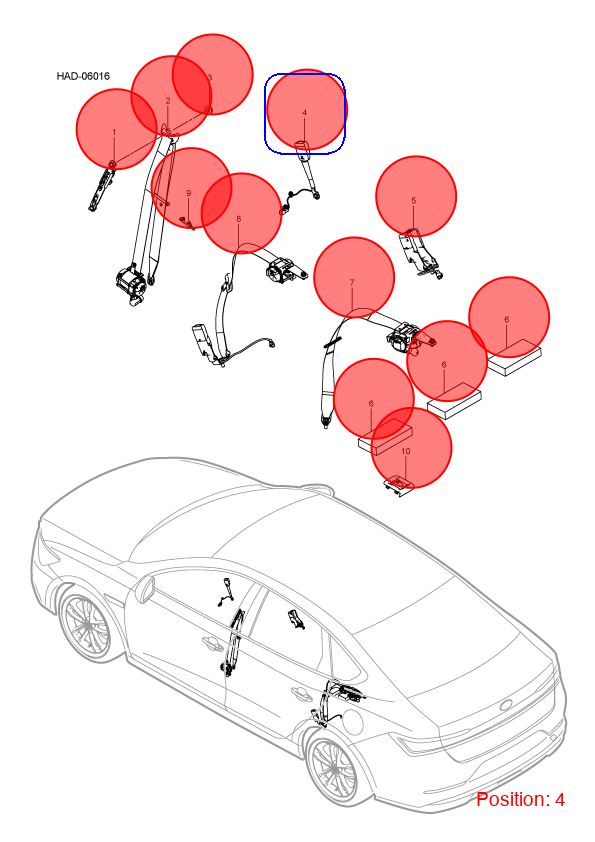 HAD-06016

3
2
1
4
9
8
5
7
6
6
6
10

Position: 4