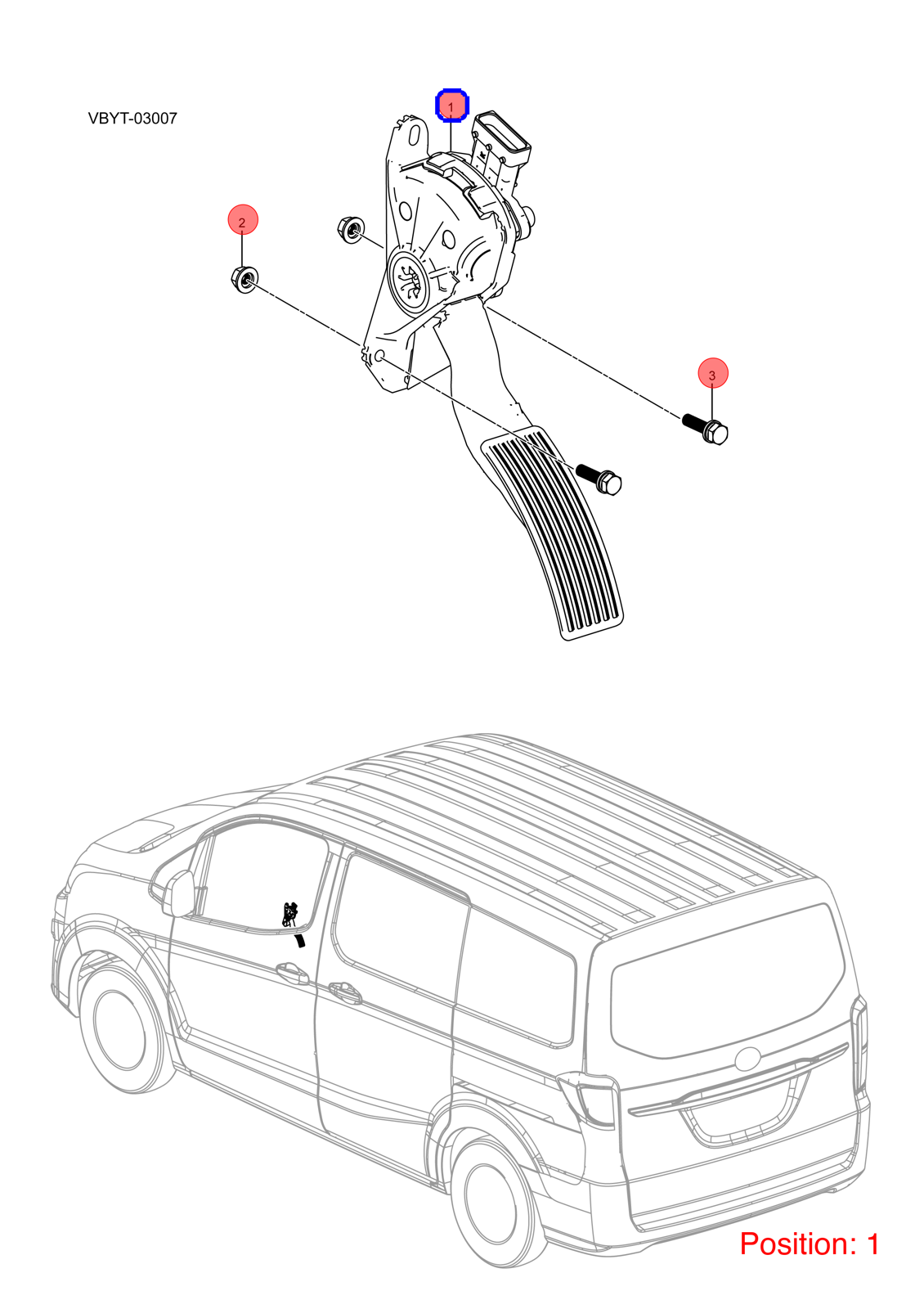 VBYT-03007

1

2

3

Position: 1